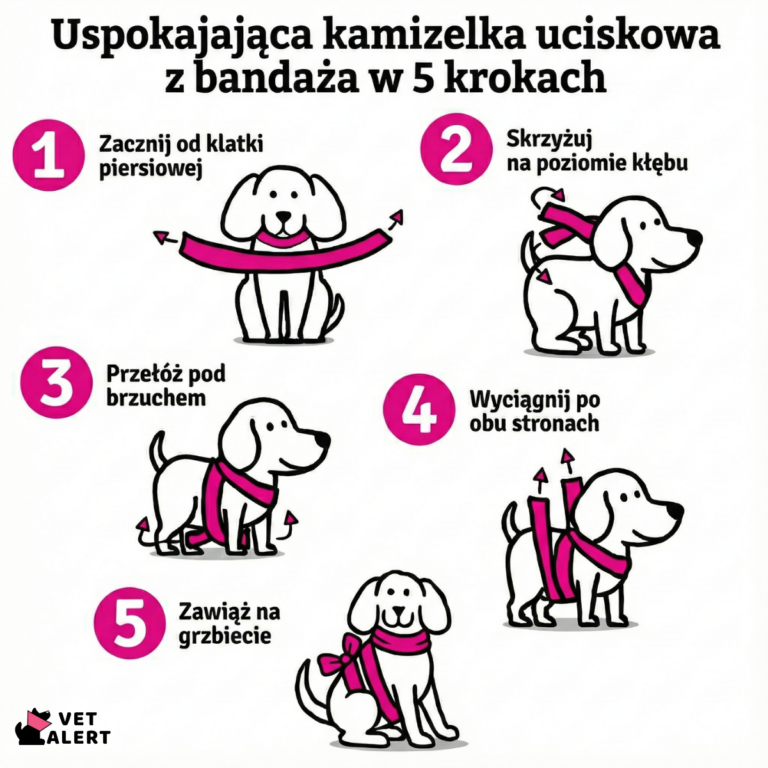 Uspokajająca kamizelka uciskowa z bandaża w 5 krokach

1 Zacznij od klatki piersiowej

2 Skrzyżuj na poziomie kłębu

3 Przełóż pod brzuchem

4 Wyciągnij po obu stronach

5 Zawiąż na grzbiecie

VET ALERT